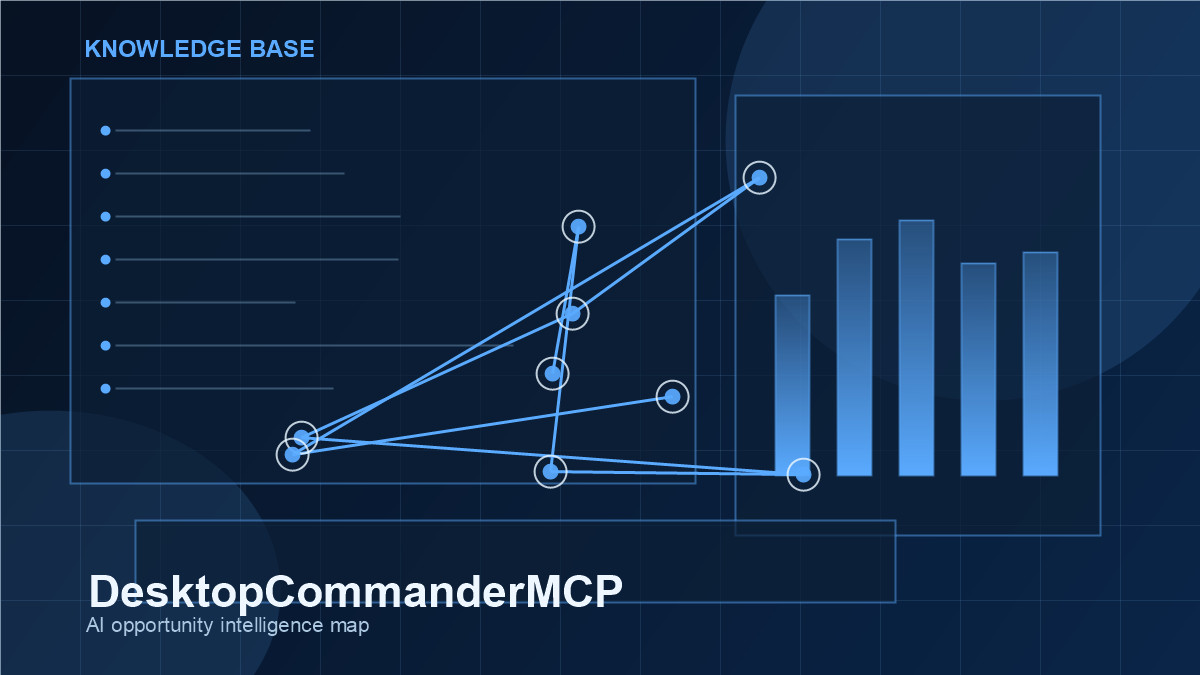 KNOWLEDGE BASE

DesktopCommanderMCP

AI opportunity intelligence map